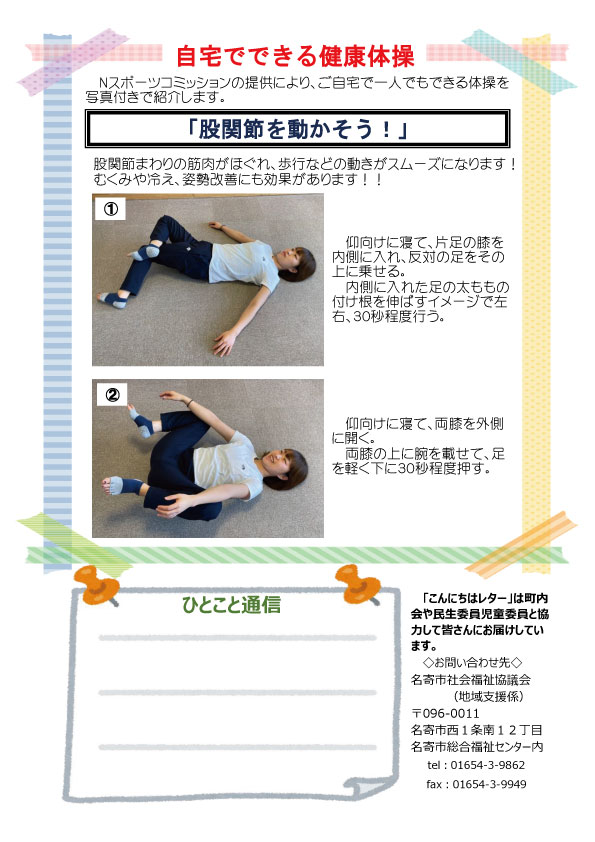 自宅でできる健康体操

Nスポーツコミッションの提供により、ご自宅で一人でもできる体操を写真付きで紹介します。

「股関節を動かそう！」

股関節まわりの筋肉がほぐれ、歩行などの動きがスムーズになります！むくみや冷え、姿勢改善にも効果があります！！

①

仰向けに寝て、片足の膝を内側に入れ、反対の足をその上に乗せる。
内側に入れた足の太ももの付け根を伸ばすイメージで左右、30秒程度行う。

②

仰向けに寝て、両膝を外側に開く。
両膝の上に腕を載せて、足を軽く下に30秒程度押す。

ひとこと通信

「こんにちはレター」は町内会や民生委員児童委員と協力して皆さんにお届けしています。
◇お問い合わせ先◇
名寄市社会福祉協議会
（地域支援係）
〒096-0011
名寄市西１条南１２丁目
名寄市総合福祉センター内
tel：01654-3-9862
fax：01654-3-9949