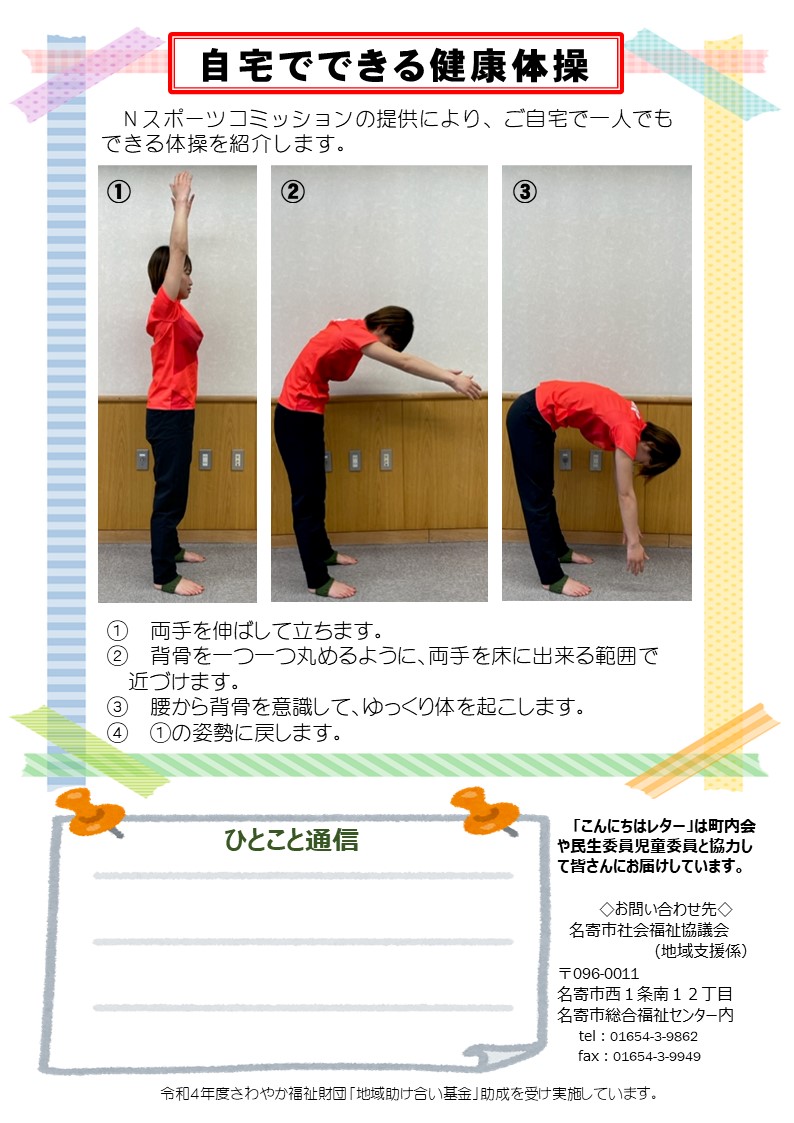 自宅でできる健康体操

Ｎスポーツコミッションの提供により、ご自宅で一人でもできる体操を紹介します。

①

②

③

①　両手を伸ばして立ちます。
②　背骨を一つ一つ丸めるように、両手を床に出来る範囲で近づけます。
③　腰から背骨を意識して、ゆっくり体を起こします。
④　①の姿勢に戻します。

ひとこと通信

「こんにちはレター」は町内会や民生委員児童委員と協力して皆さんにお届けしています。

◇お問い合わせ先◇
名寄市社会福祉協議会
（地域支援係）
〒096-0011
名寄市西１条南１２丁目
名寄市総合福祉センター内
tel：01654-3-9862
fax：01654-3-9949

令和4年度さわやか福祉財団「地域助け合い基金」助成を受け実施しています。